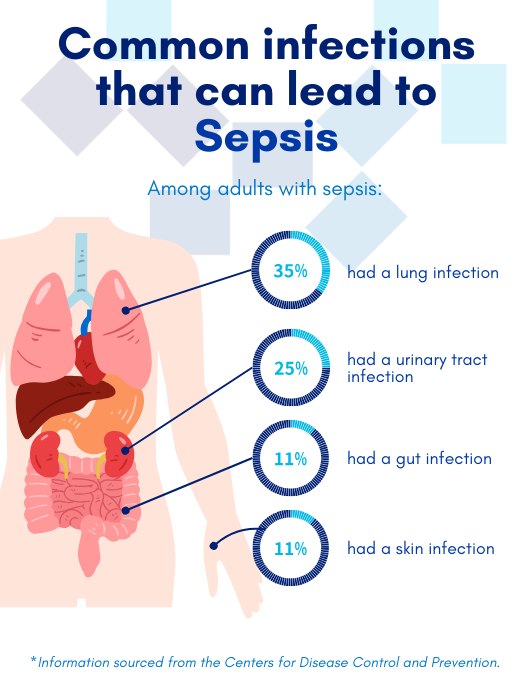 Common infections that can lead to Sepsis

Among adults with sepsis:

35% had a lung infection

25% had a urinary tract infection

11% had a gut infection

11% had a skin infection

*Information sourced from the Centers for Disease Control and Prevention.