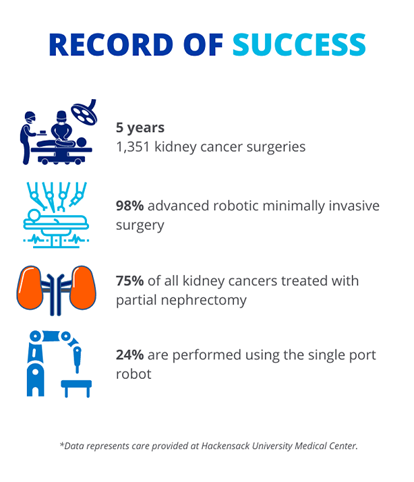 RECORD OF SUCCESS

5 years
1,351 kidney cancer surgeries

98% advanced robotic minimally invasive surgery

75% of all kidney cancers treated with partial nephrectomy

24% are performed using the single port robot

*Data represents care provided at Hackensack University Medical Center.